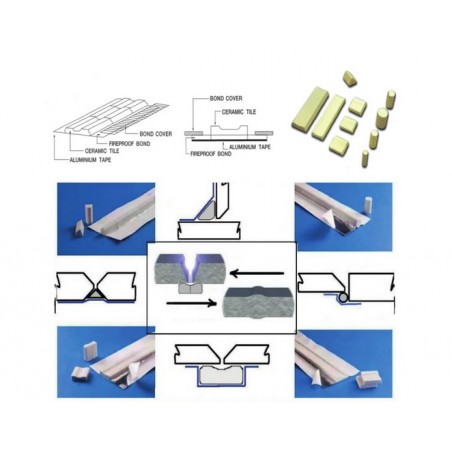 BOND COVER
FIREPROOF BOND
CERAMIC TILE
ALUMINIUM TAPE

BOND COVER
CERAMIC TILE
ALUMINIUM TAPE
FIREPROOF BOND